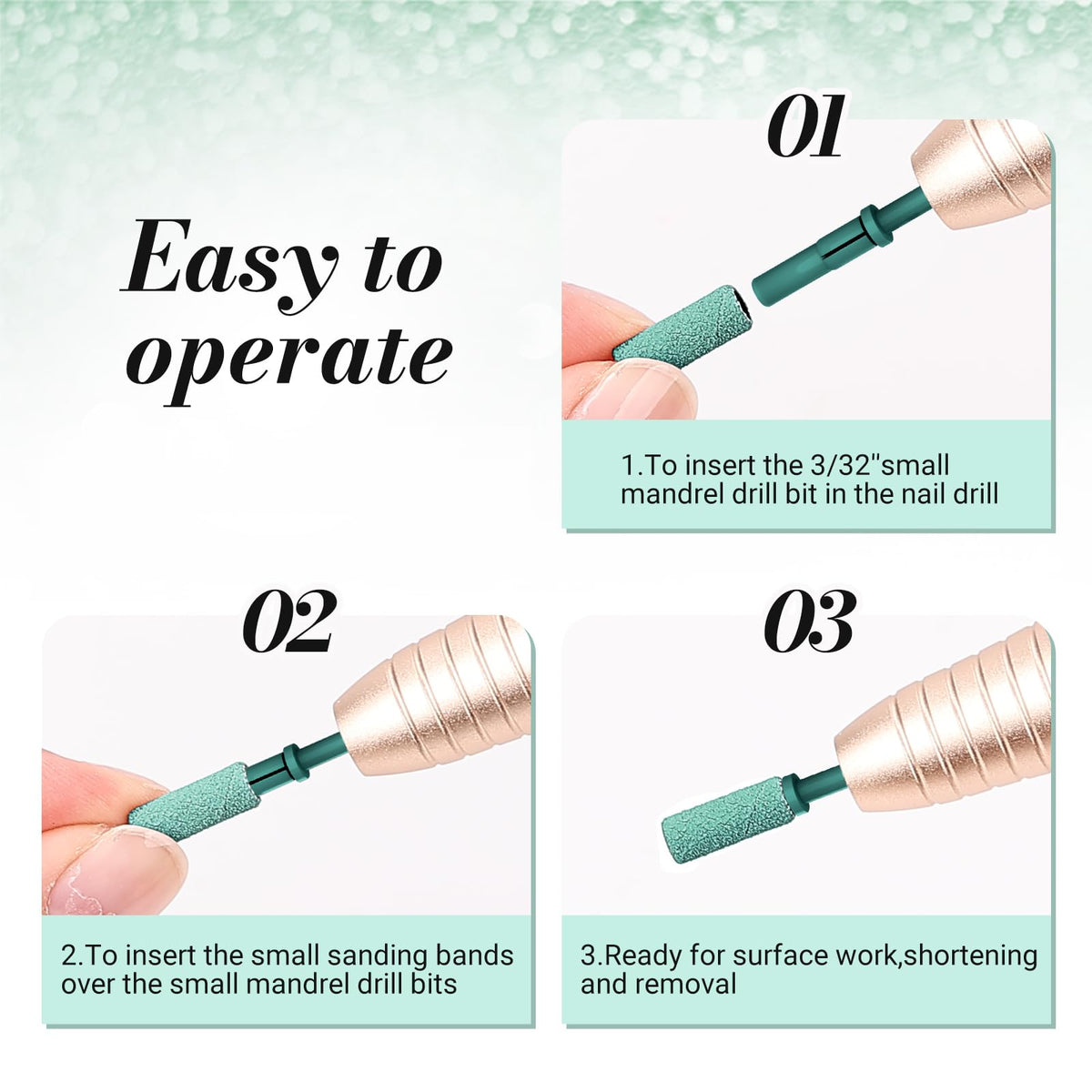 Easy to operate

01

1.To insert the 3/32"small mandrel drill bit in the nail drill

02

2.To insert the small sanding bands over the small mandrel drill bits

03

3.Ready for surface work,shortening and removal