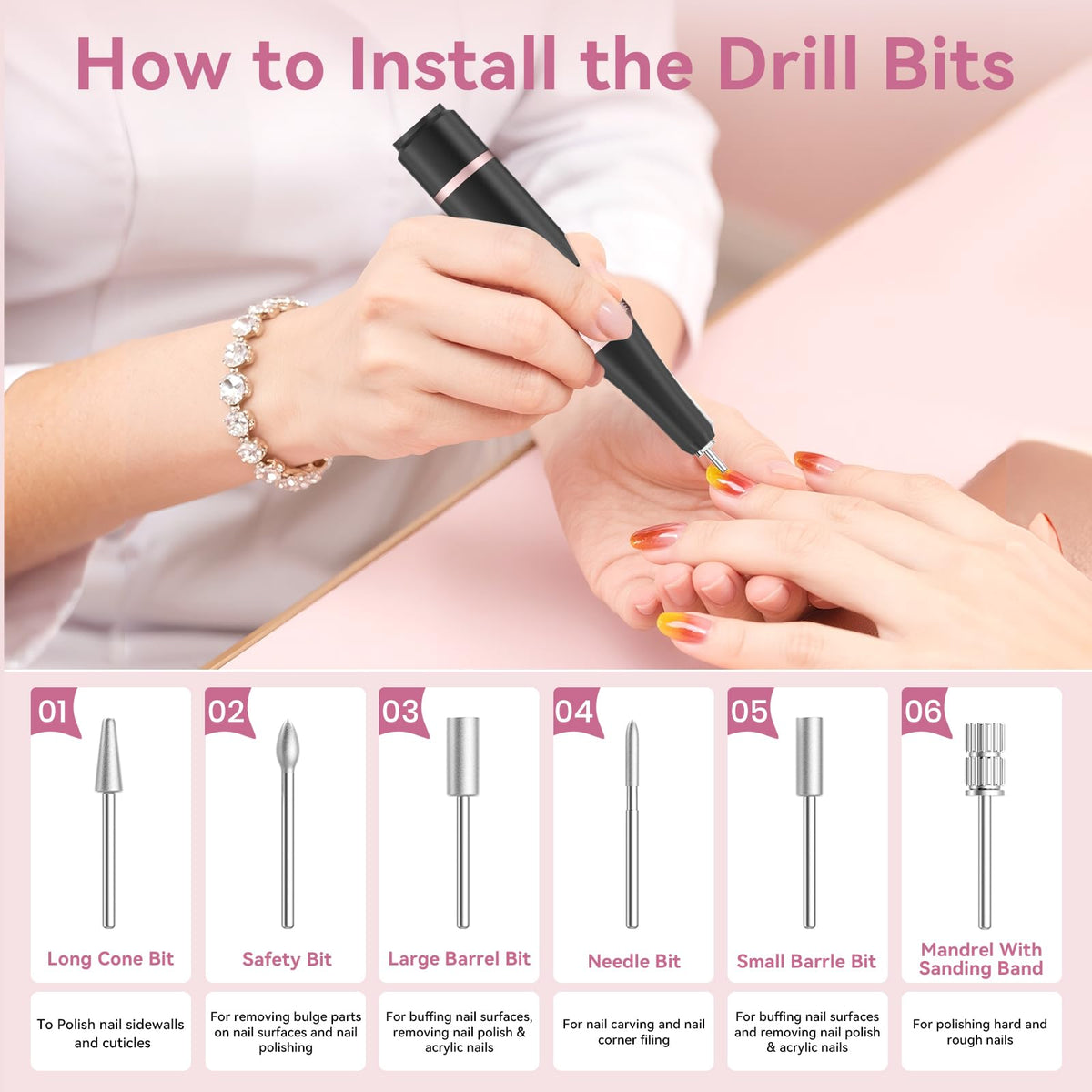 How to Install the Drill Bits

01
Long Cone Bit
To Polish nail sidewalls and cuticles

02
Safety Bit
For removing bulge parts on nail surfaces and nail polishing

03
Large Barrel Bit
For buffing nail surfaces, removing nail polish & acrylic nails

04
Needle Bit
For nail carving and nail corner filing

05
Small Barrle Bit
For buffing nail surfaces and removing nail polish & acrylic nails

06
Mandrel With Sanding Band
For polishing hard and rough nails