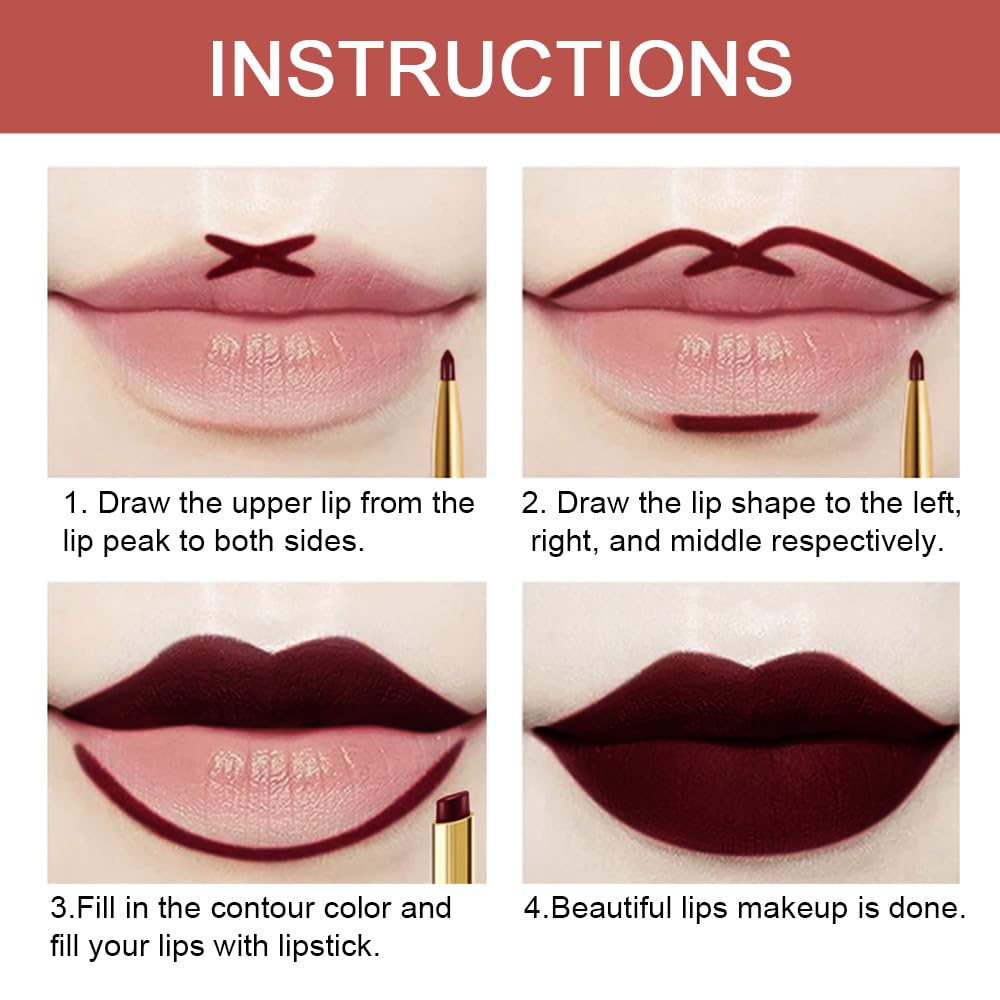 INSTRUCTIONS

1. Draw the upper lip from the lip peak to both sides.

2. Draw the lip shape to the left, right, and middle respectively.

3.Fill in the contour color and fill your lips with lipstick.

4.Beautiful lips makeup is done.